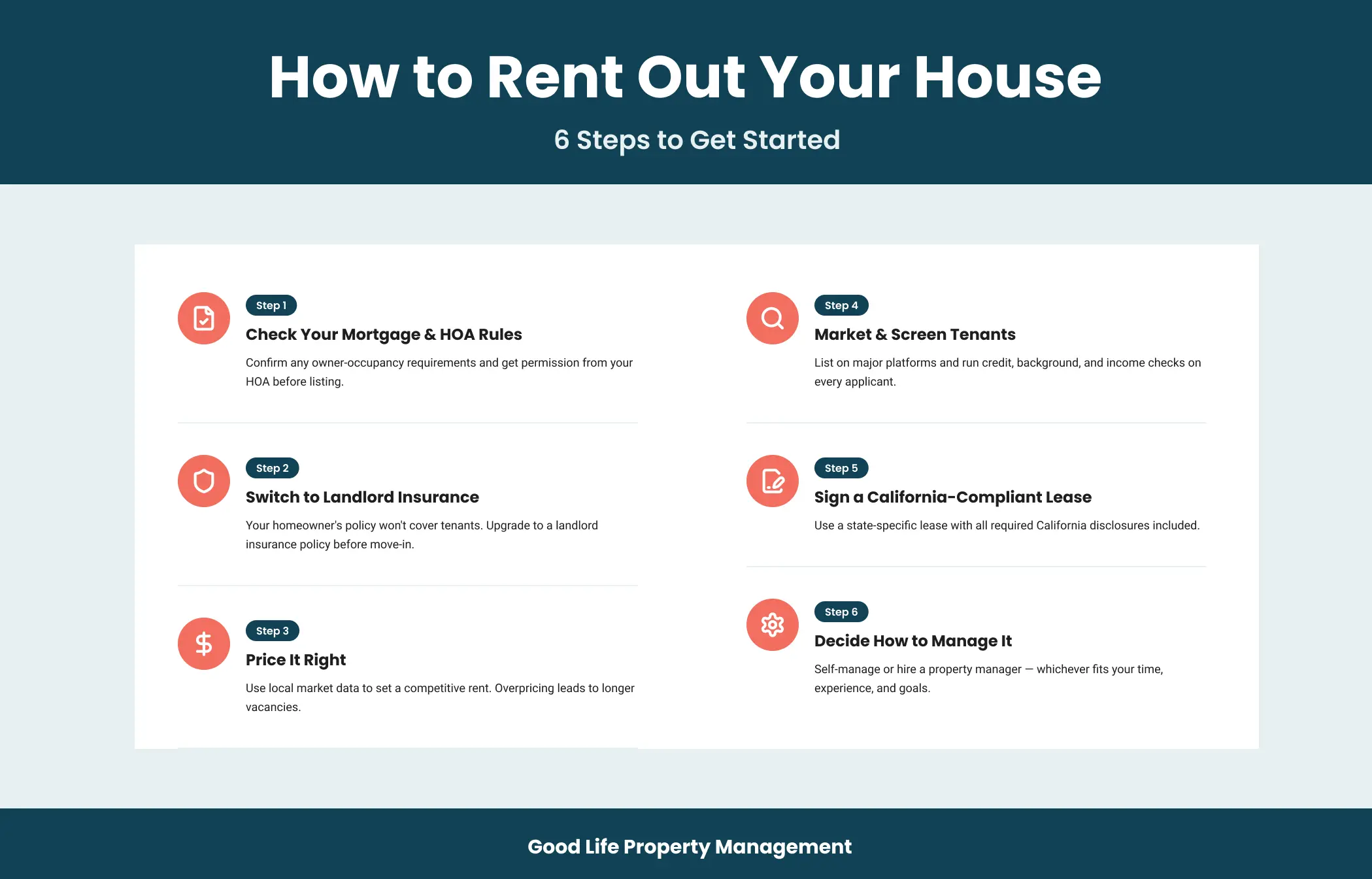 How to Rent Out Your House

6 Steps to Get Started

Step 1

Check Your Mortgage & HOA Rules

Confirm any owner-occupancy requirements and get permission from your HOA before listing.

Step 2

Switch to Landlord Insurance

Your homeowner's policy won't cover tenants. Upgrade to a landlord insurance policy before move-in.

Step 3

Price It Right

Use local market data to set a competitive rent. Overpricing leads to longer vacancies.

Step 4

Market & Screen Tenants

List on major platforms and run credit, background, and income checks on every applicant.

Step 5

Sign a California-Compliant Lease

Use a state-specific lease with all required California disclosures included.

Step 6

Decide How to Manage It

Self-manage or hire a property manager — whichever fits your time, experience, and goals.

Good Life Property Management